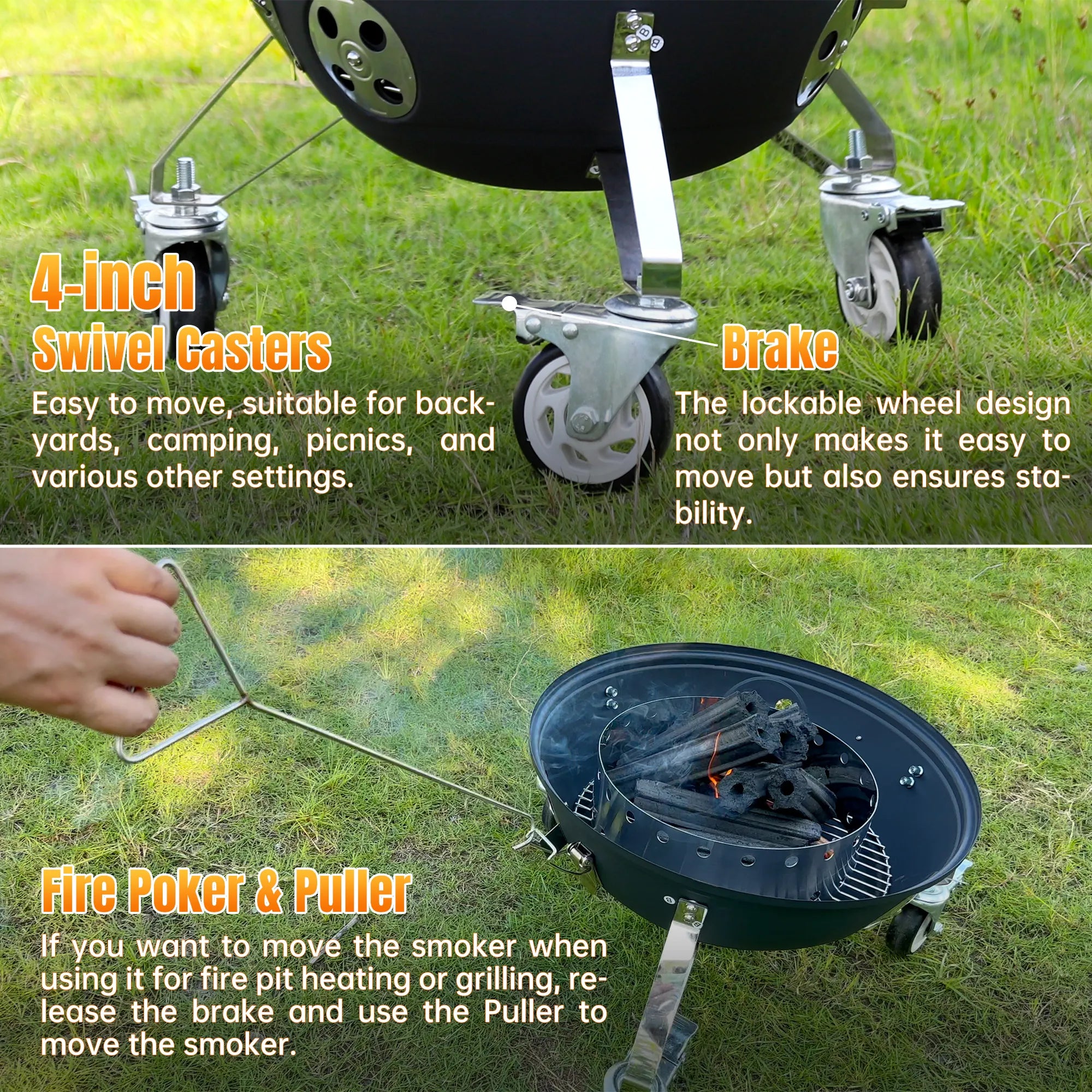 4-inch
Swivel Casters

Easy to move, suitable for backyards, camping, picnics, and various other settings.

Brake

The lockable wheel design not only makes it easy to move but also ensures stability.

Fire Poker & Puller

If you want to move the smoker when using it for fire pit heating or grilling, release the brake and use the Puller to move the smoker.